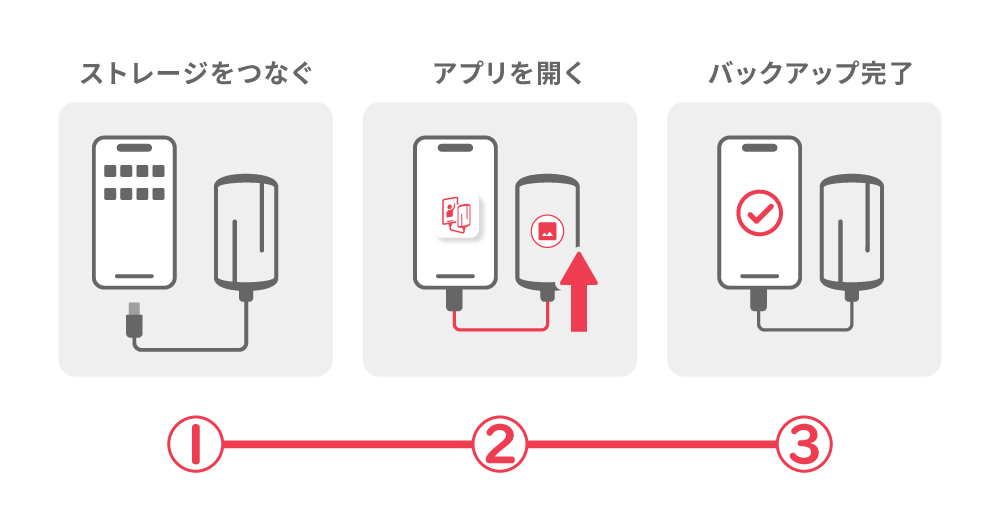 ストレージをつなぐ

アプリを開く

バックアップ完了

1

2

3