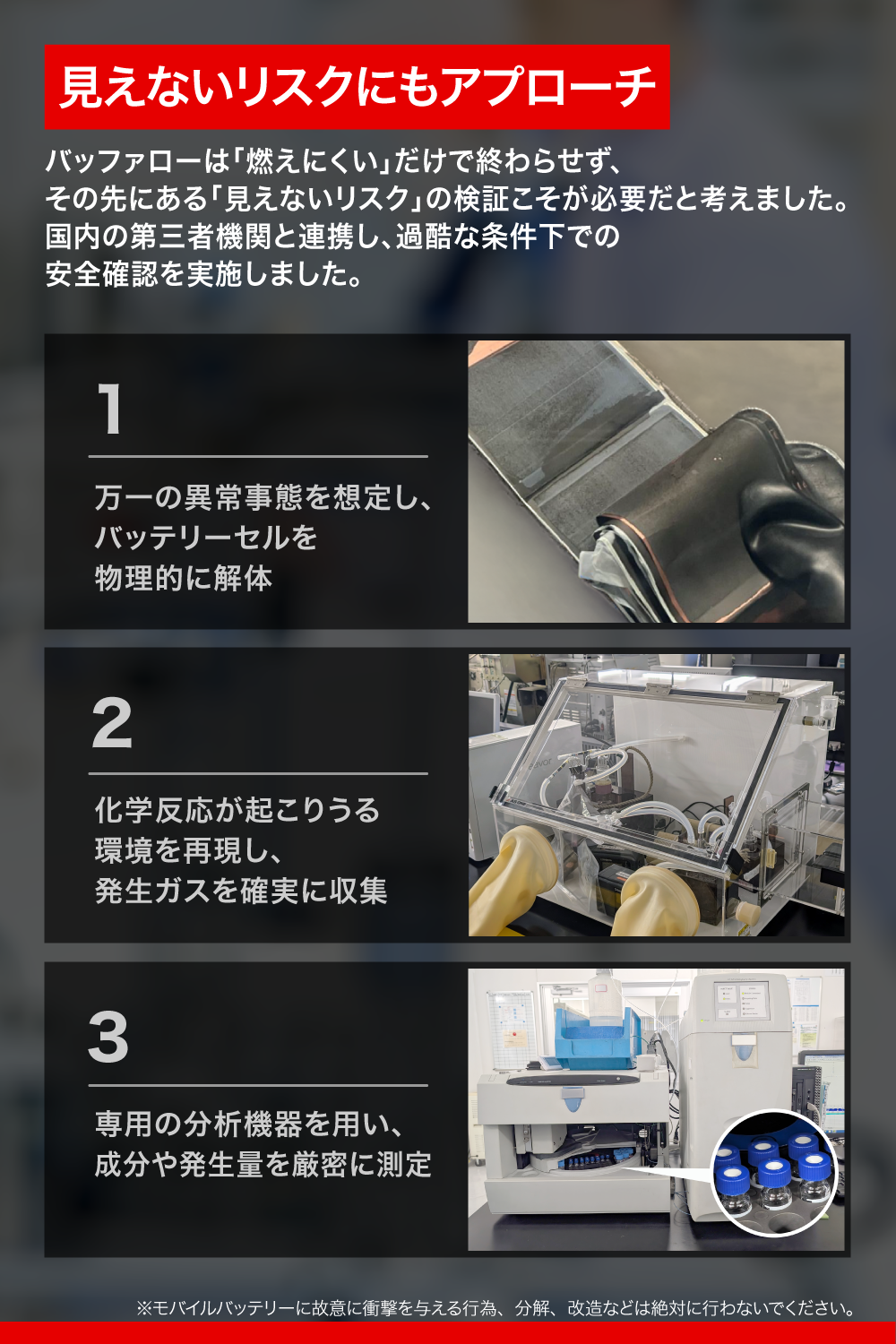 見えないリスクにもアプローチ

バッファローは「燃えにくい」だけで終わらせず、その先にある「見えないリスク」の検証こそが必要だと考えました。国内の第三者機関と連携し、過酷な条件下での安全確認を実施しました。

1

万一の異常事態を想定し、バッテリーセルを物理的に解体

2

化学反応が起こりうる環境を再現し、発生ガスを確実に収集

3

専用の分析機器を用い、成分や発生量を厳密に測定

※モバイルバッテリーに故意に衝撃を与える行為、分解、改造などは絶対に行わないでください。