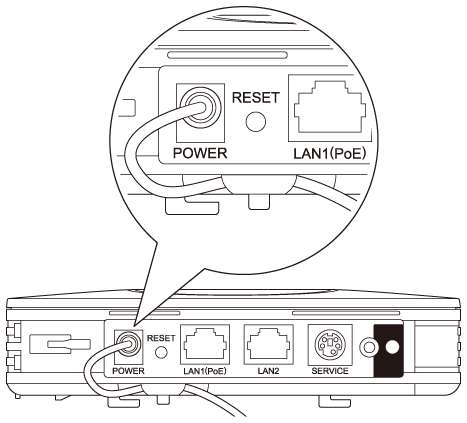 RESET
POWER
LAN1(PoE)

RESET
POWER
LAN1(PoE)
LAN2
SERVICE