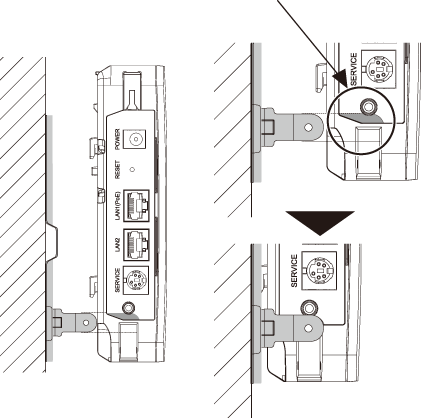 POWER
RESET
LAN1(PoE)
LAN2
SERVICE
SERVICE
SERVICE