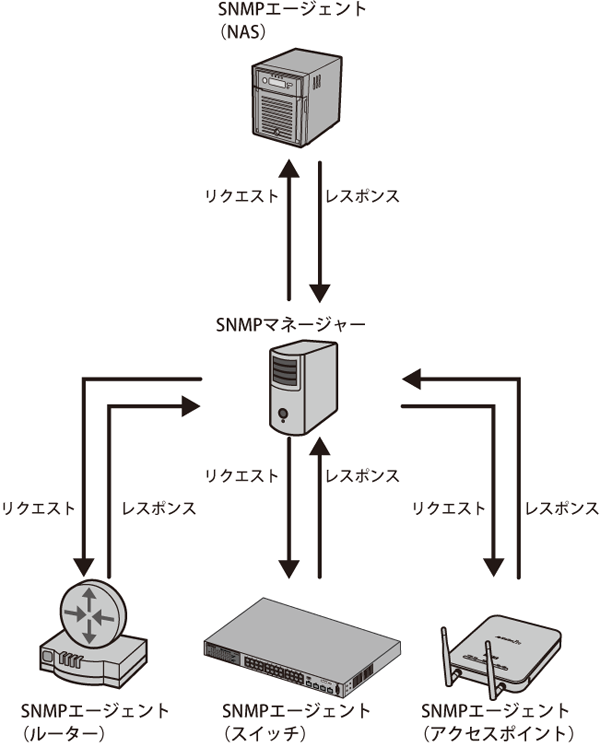 SNMPエージェント
(NAS)

リクエスト

レスポンス

SNMPマネージャー

リクエスト

レスポンス

リクエスト

レスポンス

リクエスト

レスポンス

SNMPエージェント
(ルーター)

SNMPエージェント
(スイッチ)

SNMPエージェント
(アクセスポイント)