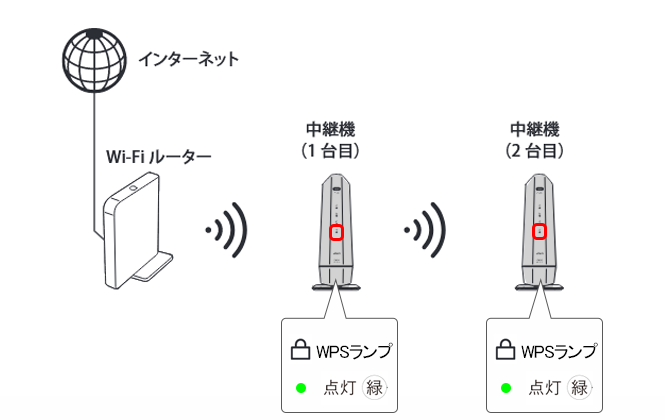 インターネット

Wi-Fi ルーター

中継機
（1 台目）

中継機
（2 台目）

WPSランプ
点灯 緑

WPSランプ
点灯 緑