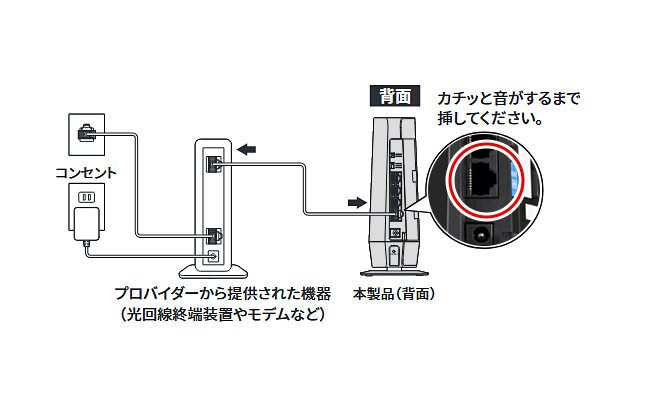 背面

カチッと音がするまで挿してください。

コンセント

プロバイダーから提供された機器
（光回線終端装置やモデムなど）

本製品（背面）