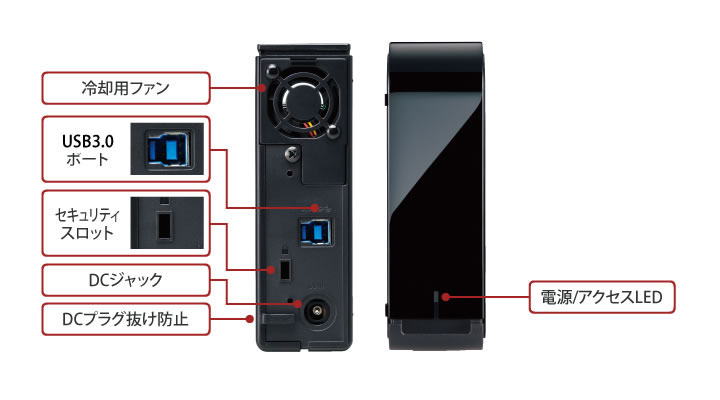 冷却用ファン

USB3.0
ポート

セキュリティ
スロット

DCジャック

DCプラグ抜け防止

電源/アクセスLED