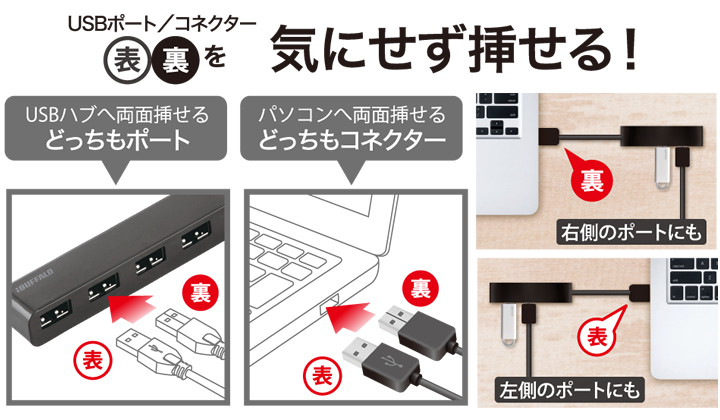 USBポート／コネクター
表 裏 を
気にせず挿せる！

USBハブへ両面挿せる
どっちもポート

iBUFFALO
裏
表

パソコンへ両面挿せる
どっちもコネクター

裏
表

裏
右側のポートにも

表
左側のポートにも