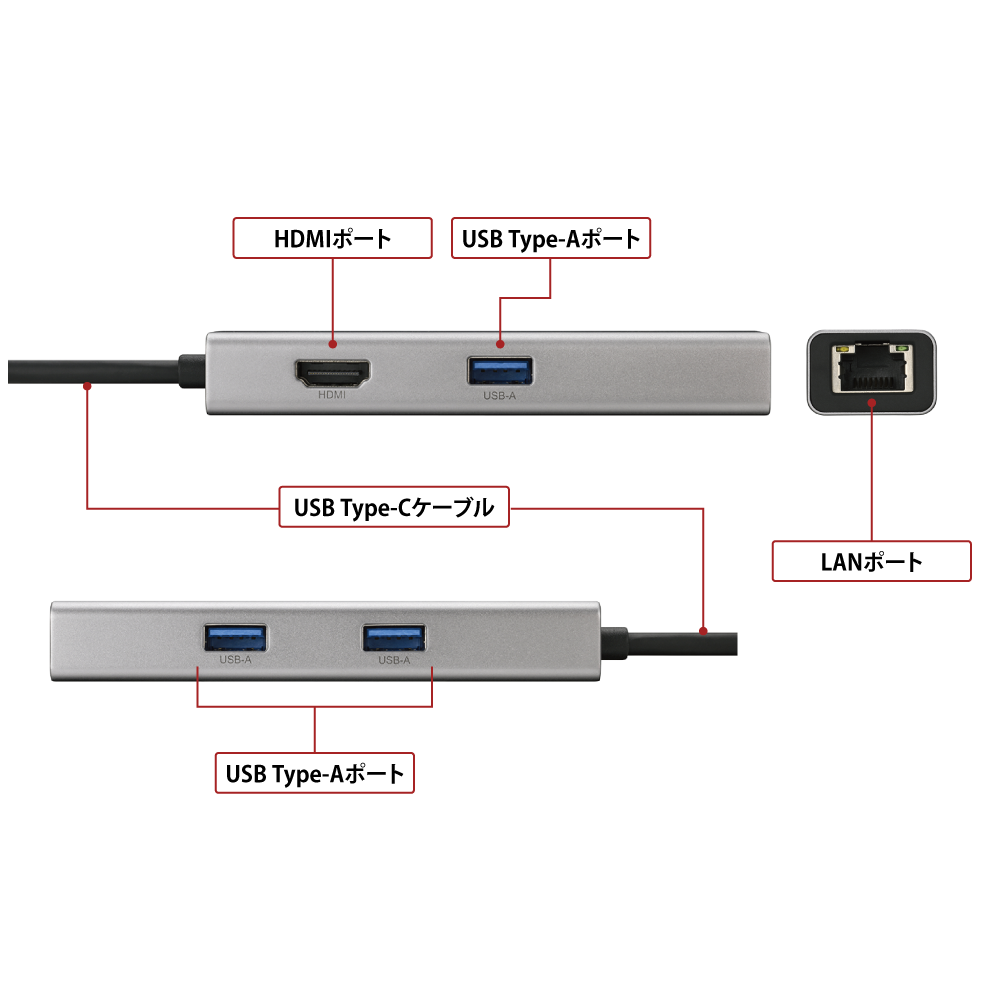 HDMIポート

USB Type-Aポート

HDMI

USB-A

USB Type-Cケーブル

LANポート

USB-A

USB-A

USB Type-Aポート