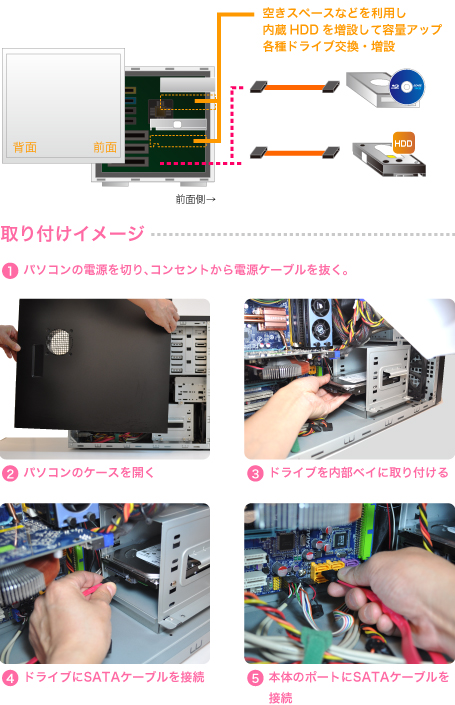 空きスペースなどを利用し
内蔵 HDD を増設して容量アップ
各種ドライブ交換・増設

背面
前面

HDD

前面側→

取り付けイメージ

1 パソコンの電源を切り、コンセントから電源ケーブルを抜く。

2 パソコンのケースを開く

3 ドライブを内部ベイに取り付ける

4 ドライブにSATAケーブルを接続

5 本体のポートにSATAケーブルを接続