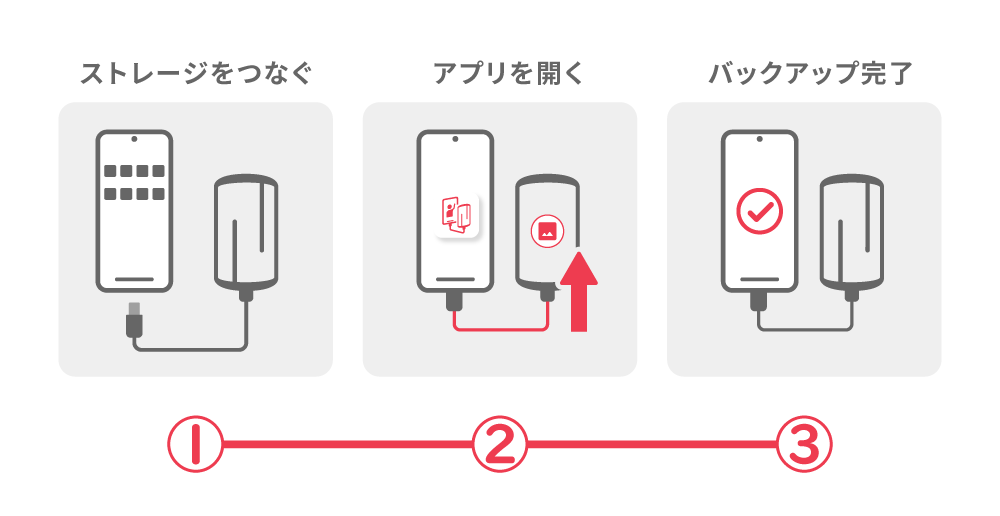 ストレージをつなぐ

アプリを開く

バックアップ完了

1

2

3